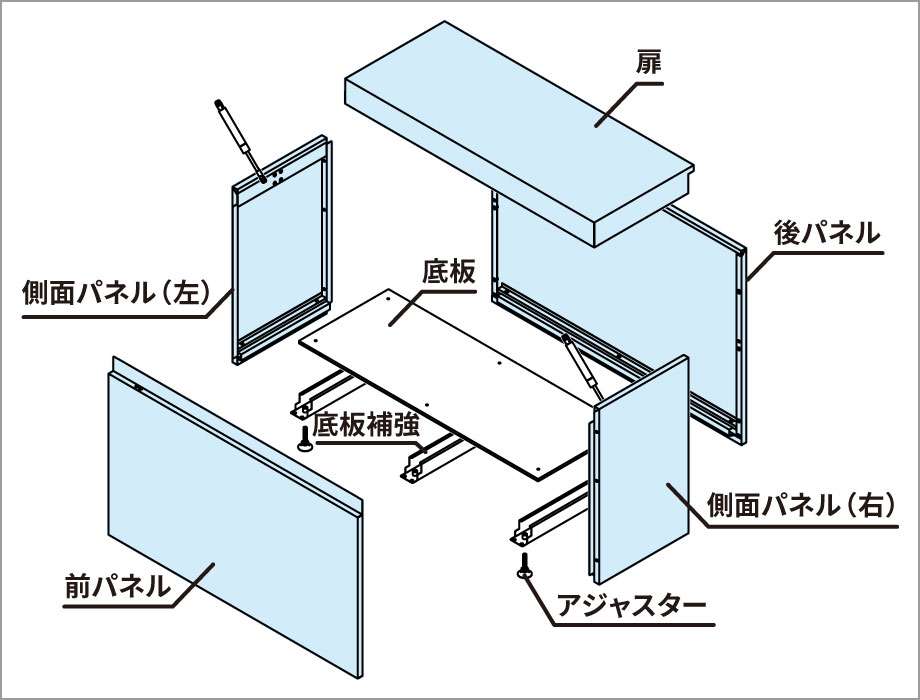 扉

後パネル

側面パネル（左）

底板

底板補強

側面パネル（右）

前パネル

アジャスター